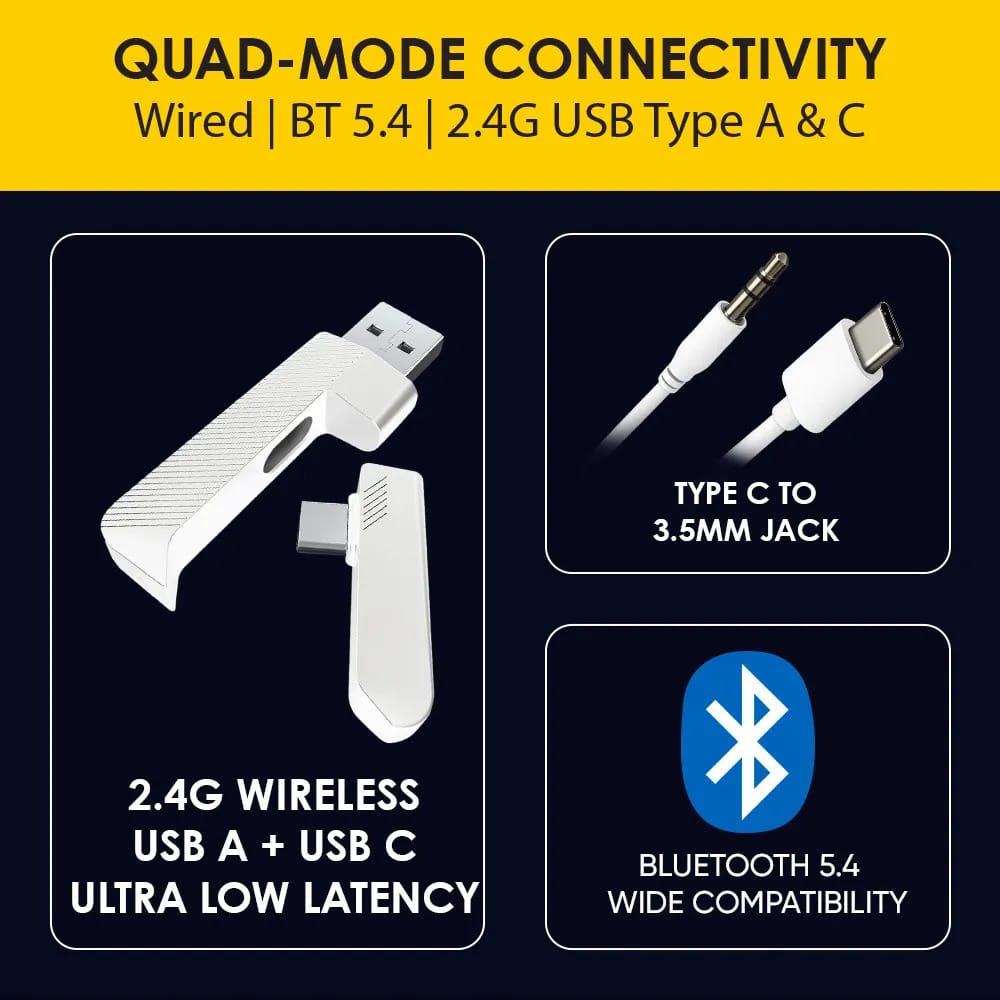 QUAD-MODE CONNECTIVITY
Wired | BT 5.4 | 2.4G USB Type A & C

2.4G WIRELESS
USB A + USB C
ULTRA LOW LATENCY

TYPE C TO
3.5MM JACK

BLUETOOTH 5.4
WIDE COMPATIBILITY